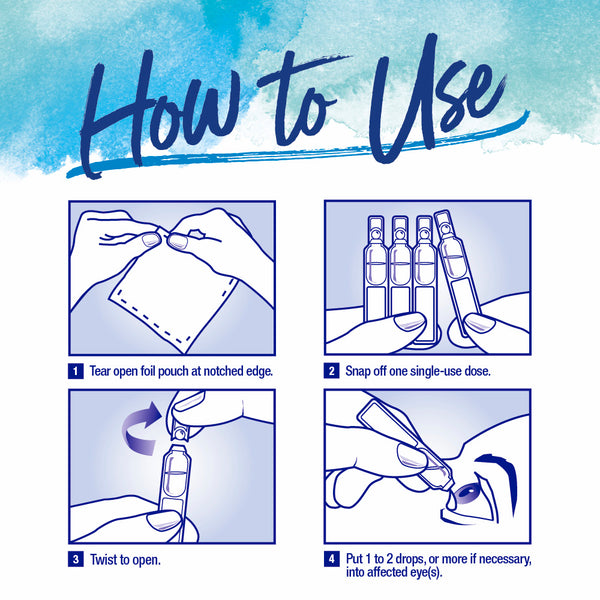 How to Use

1 Tear open foil pouch at notched edge.

2 Snap off one single-use dose.

3 Twist to open.

4 Put 1 to 2 drops, or more if necessary, into affected eye(s).